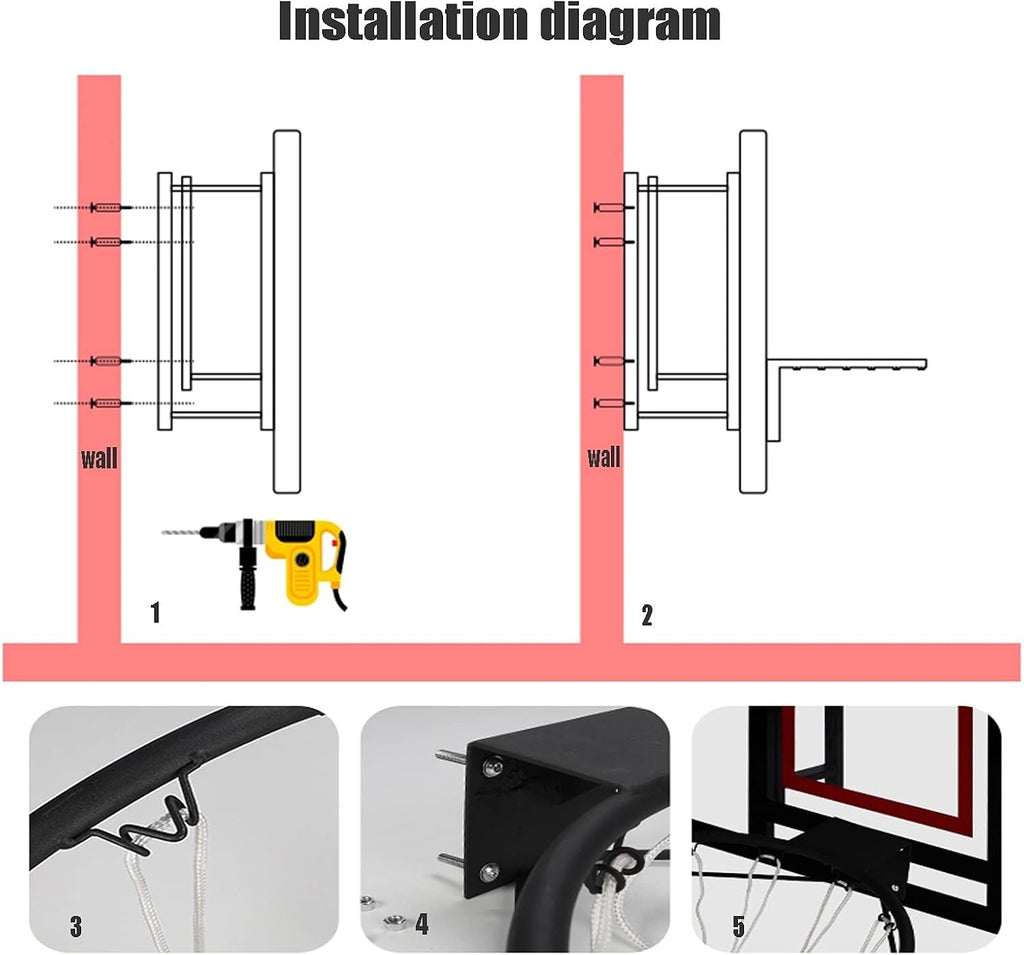 Installation diagram

wall

1

wall

2

3

4

5