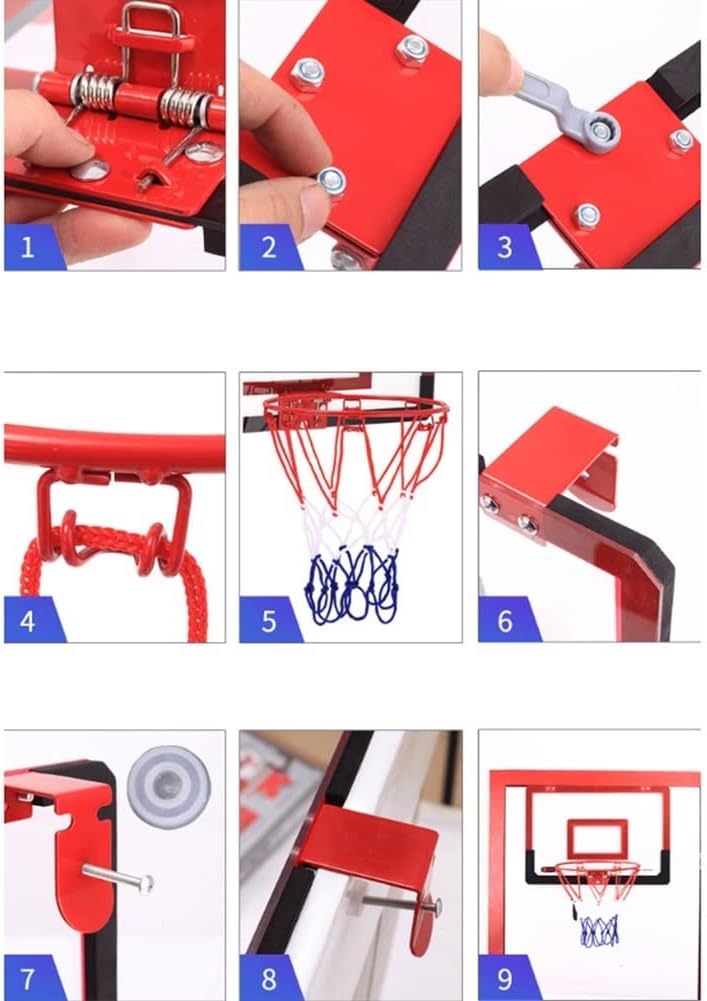 1
2
3
4
5
6
7
8
9