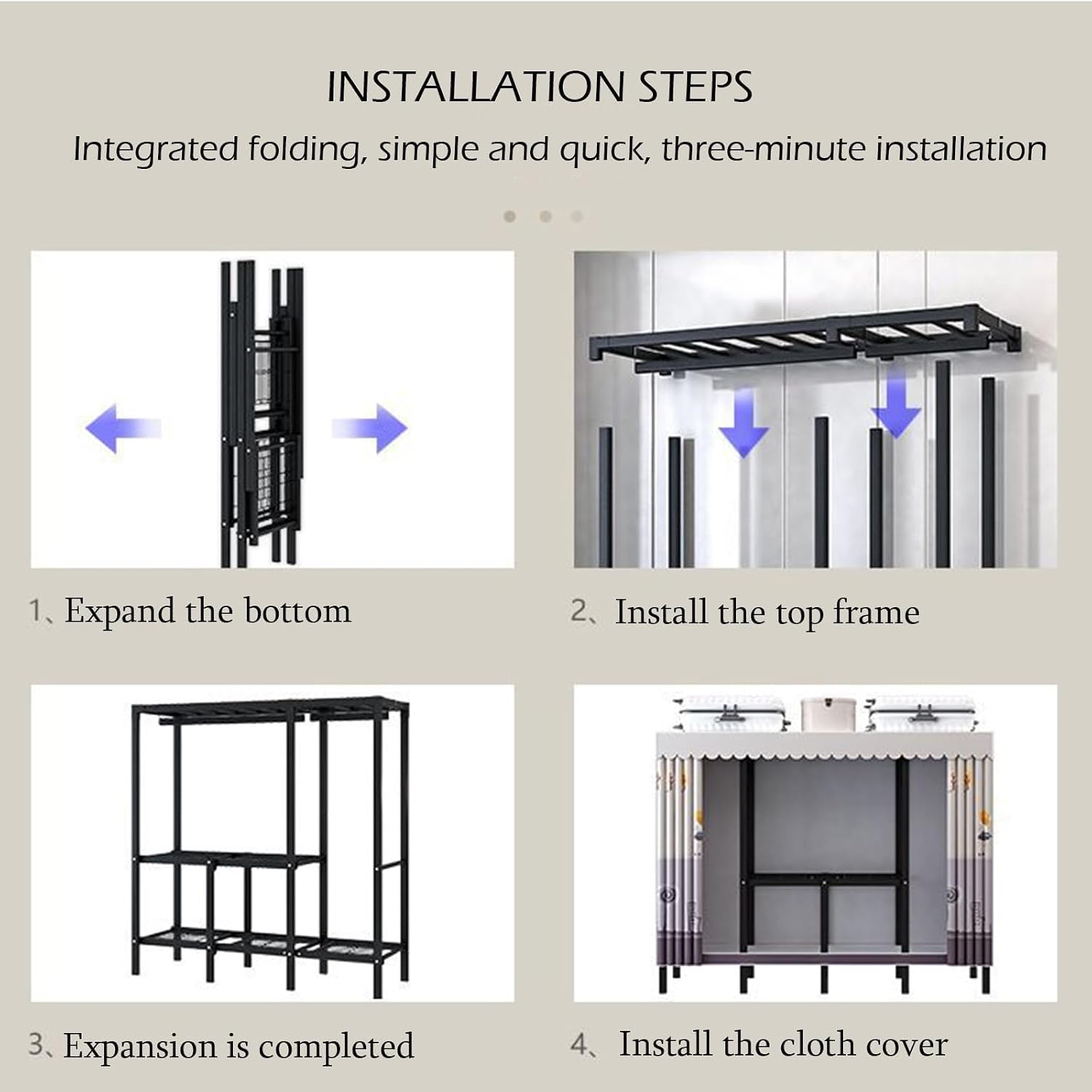 INSTALLATION STEPS

Integrated folding, simple and quick, three-minute installation

1、Expand the bottom

2、Install the top frame

3、Expansion is completed

4、Install the cloth cover