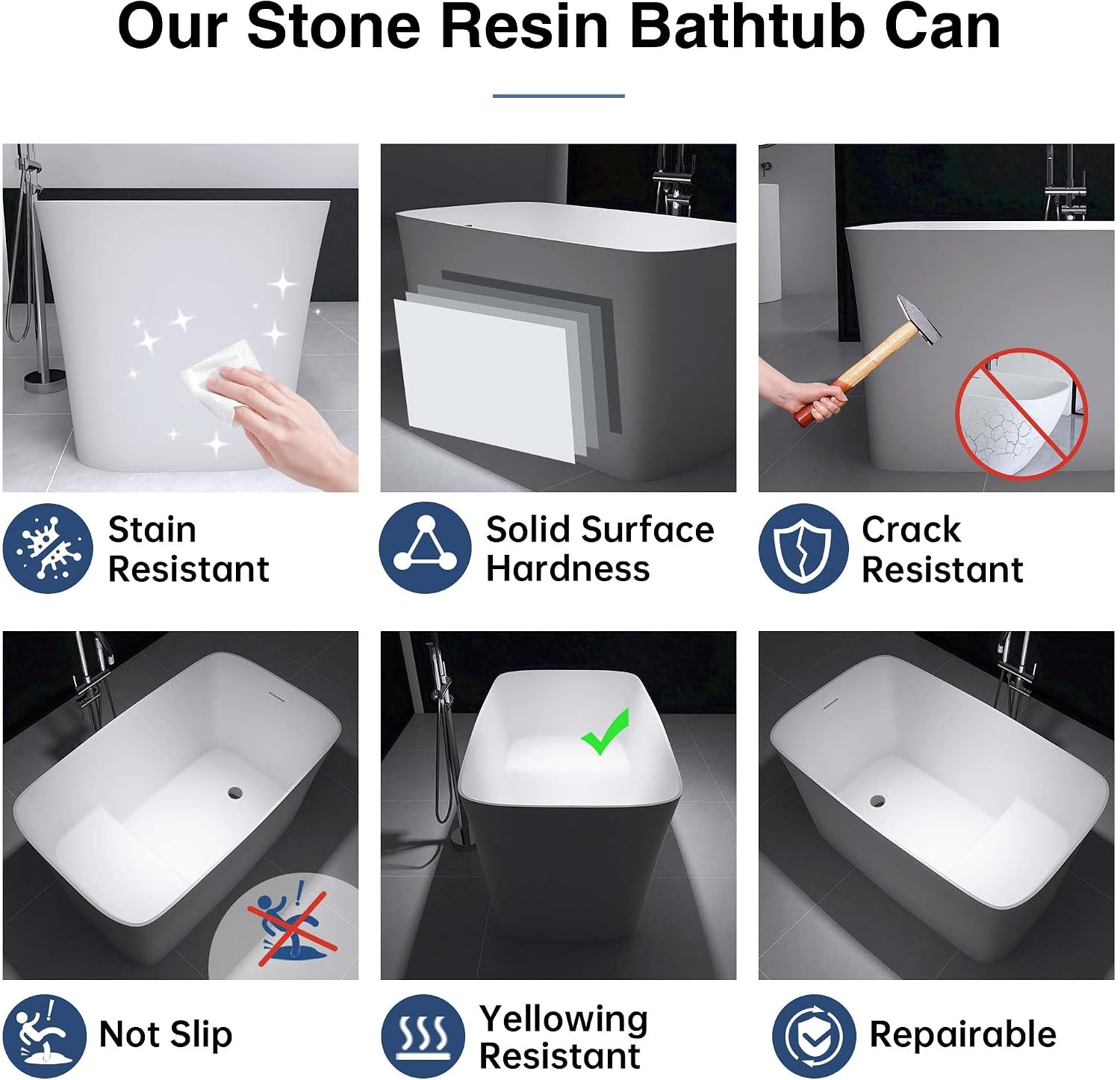 Our Stone Resin Bathtub Can

Stain Resistant

Solid Surface Hardness

Crack Resistant

Not Slip

Yellowing Resistant

Repairable