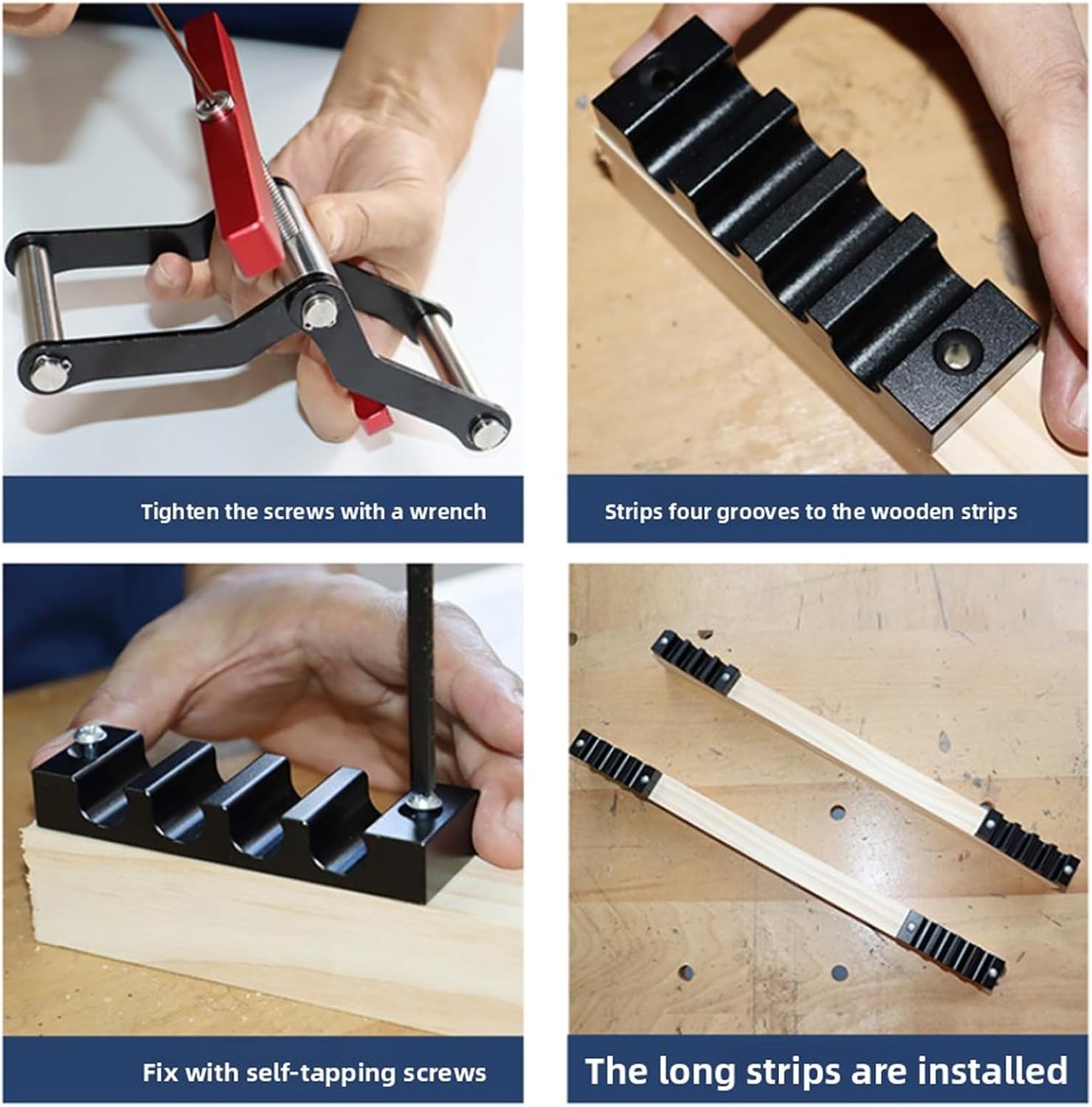 Tighten the screws with a wrench

Strips four grooves to the wooden strips

Fix with self-tapping screws

The long strips are installed