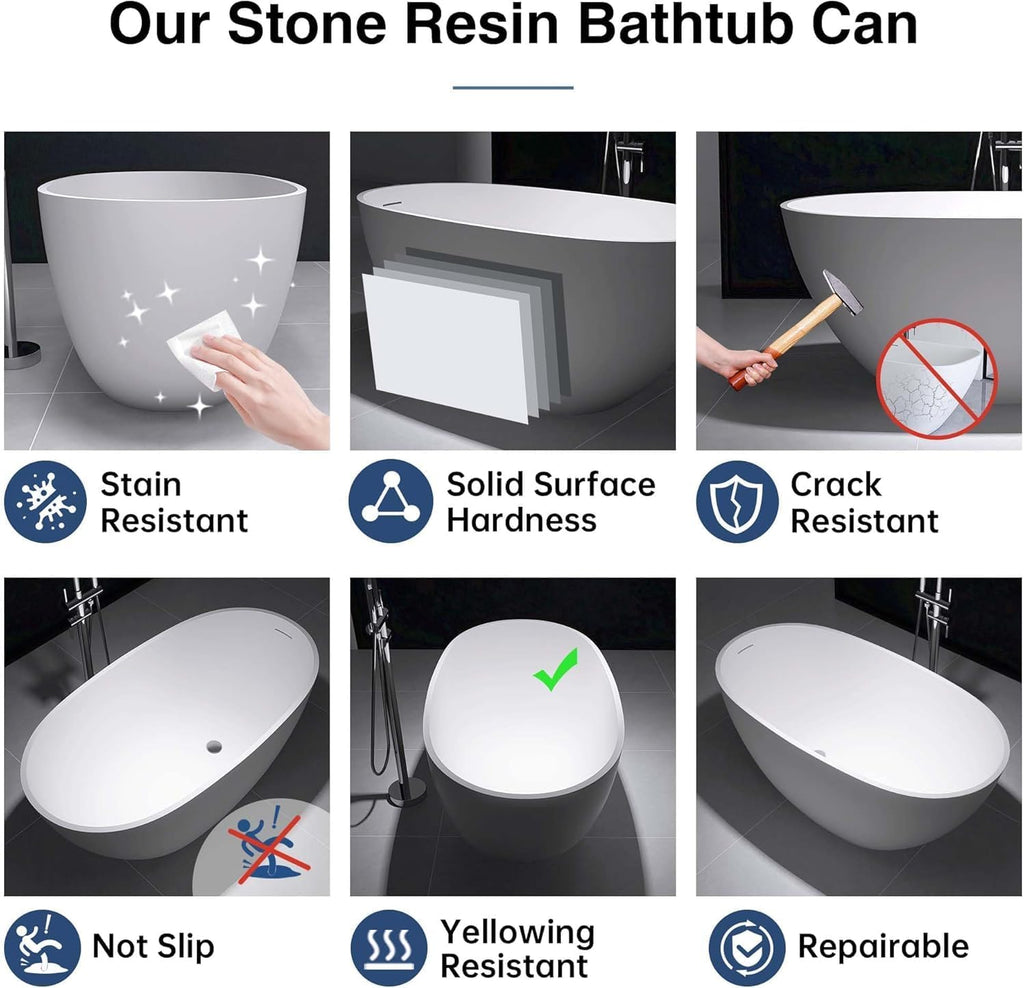 Our Stone Resin Bathtub Can

Stain Resistant

Solid Surface Hardness

Crack Resistant

Not Slip

Yellowing Resistant

Repairable