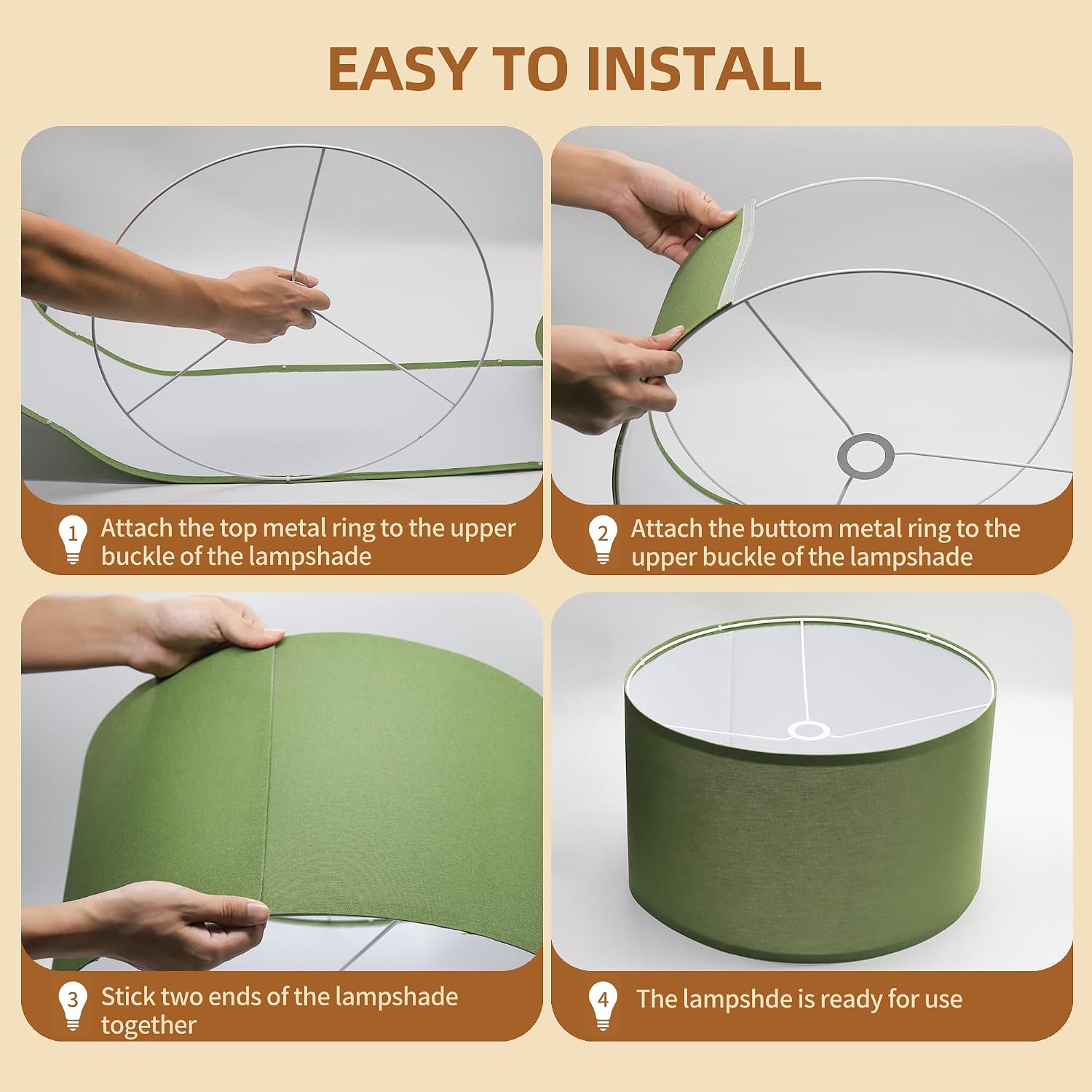 EASY TO INSTALL

1 Attach the top metal ring to the upper buckle of the lampshade

2 Attach the buttom metal ring to the upper buckle of the lampshade

3 Stick two ends of the lampshade together

4 The lampshde is ready for use