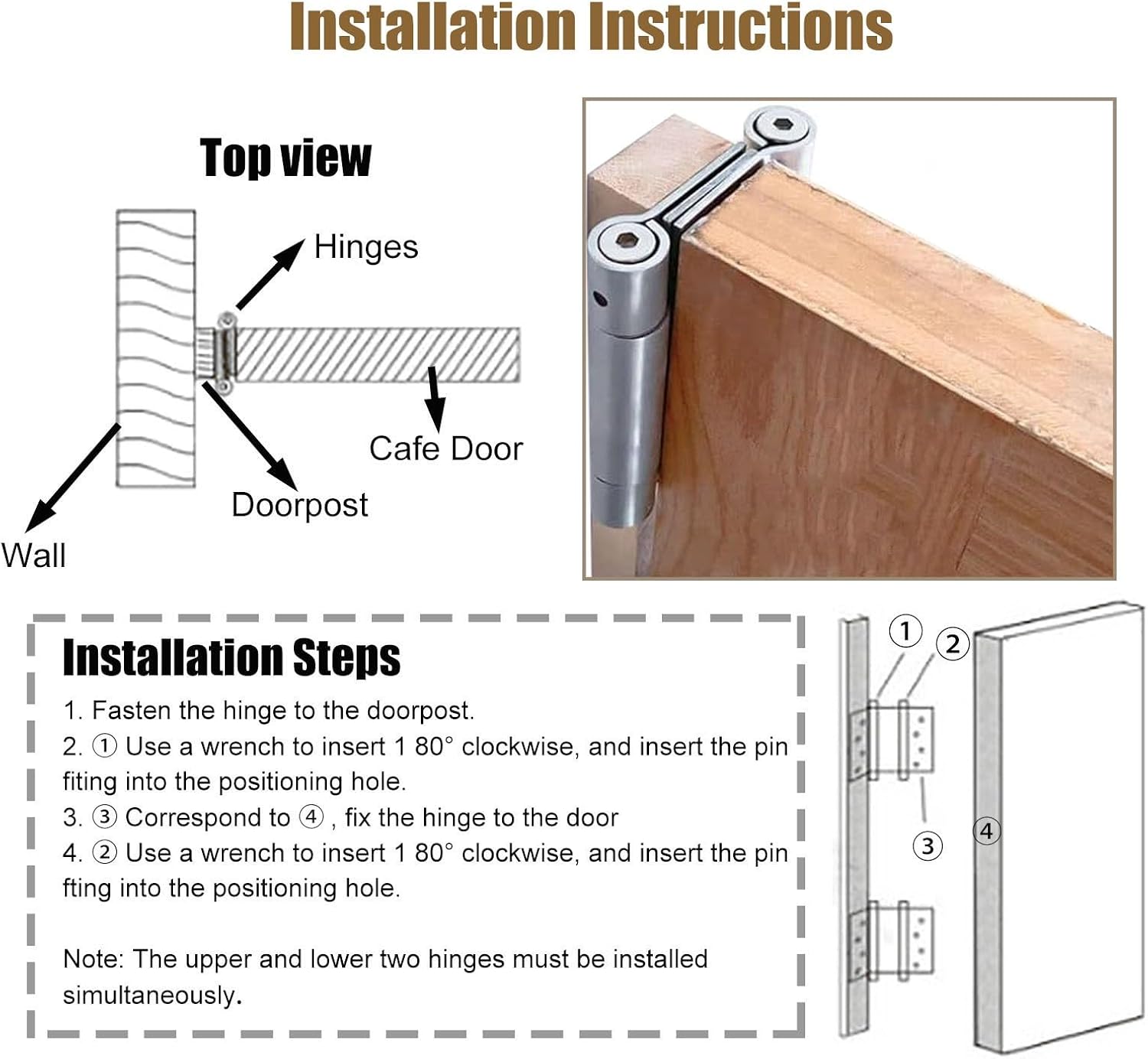 Installation Instructions

Top view

Hinges

Cafe Door

Doorpost

Wall

Installation Steps

1. Fasten the hinge to the doorpost.
2. ① Use a wrench to insert 1 80° clockwise, and insert the pin fiting into the positioning hole.
3. ③ Correspond to ④ , fix the hinge to the door
4. ② Use a wrench to insert 1 80° clockwise, and insert the pin fting into the positioning hole.

Note: The upper and lower two hinges must be installed simultaneously.

①
②
③
④