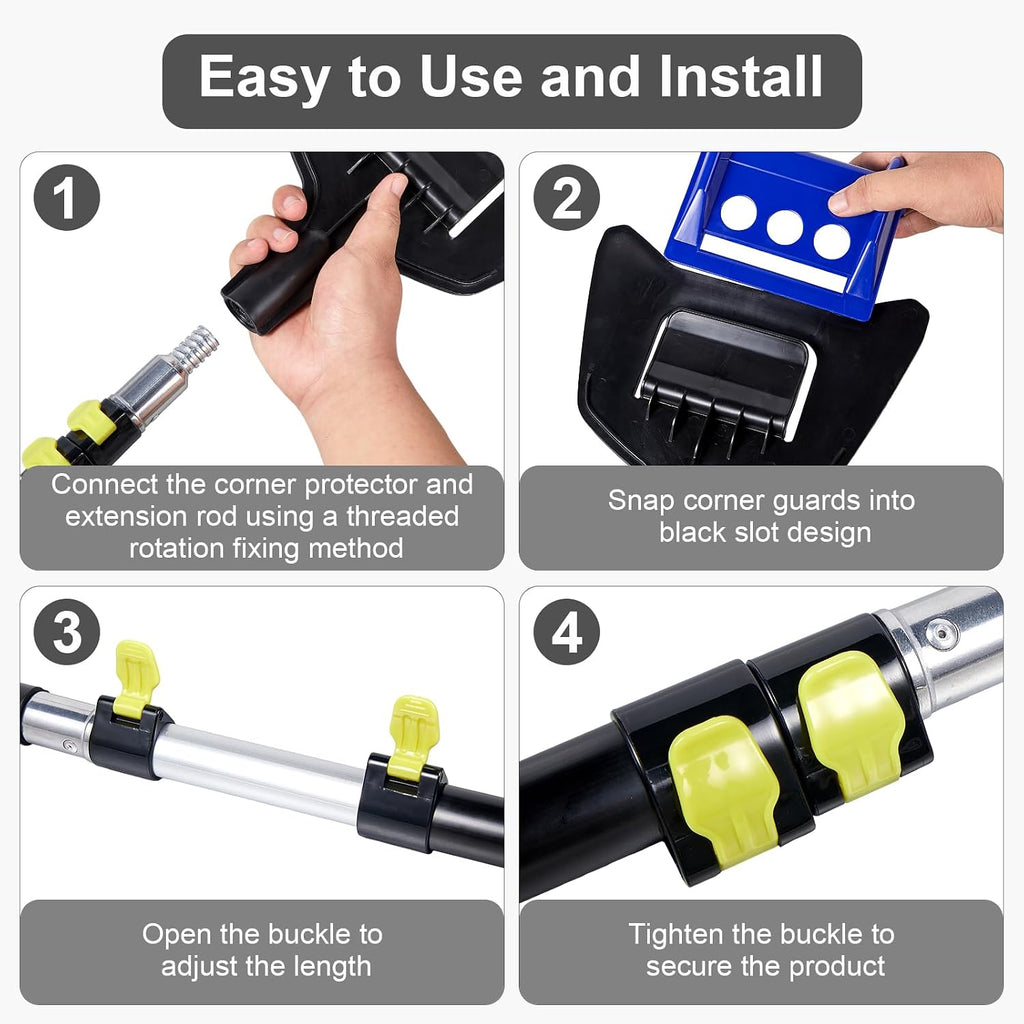 Easy to Use and Install

1

Connect the corner protector and extension rod using a threaded rotation fixing method

2

Snap corner guards into black slot design

3

Open the buckle to adjust the length

4

Tighten the buckle to secure the product