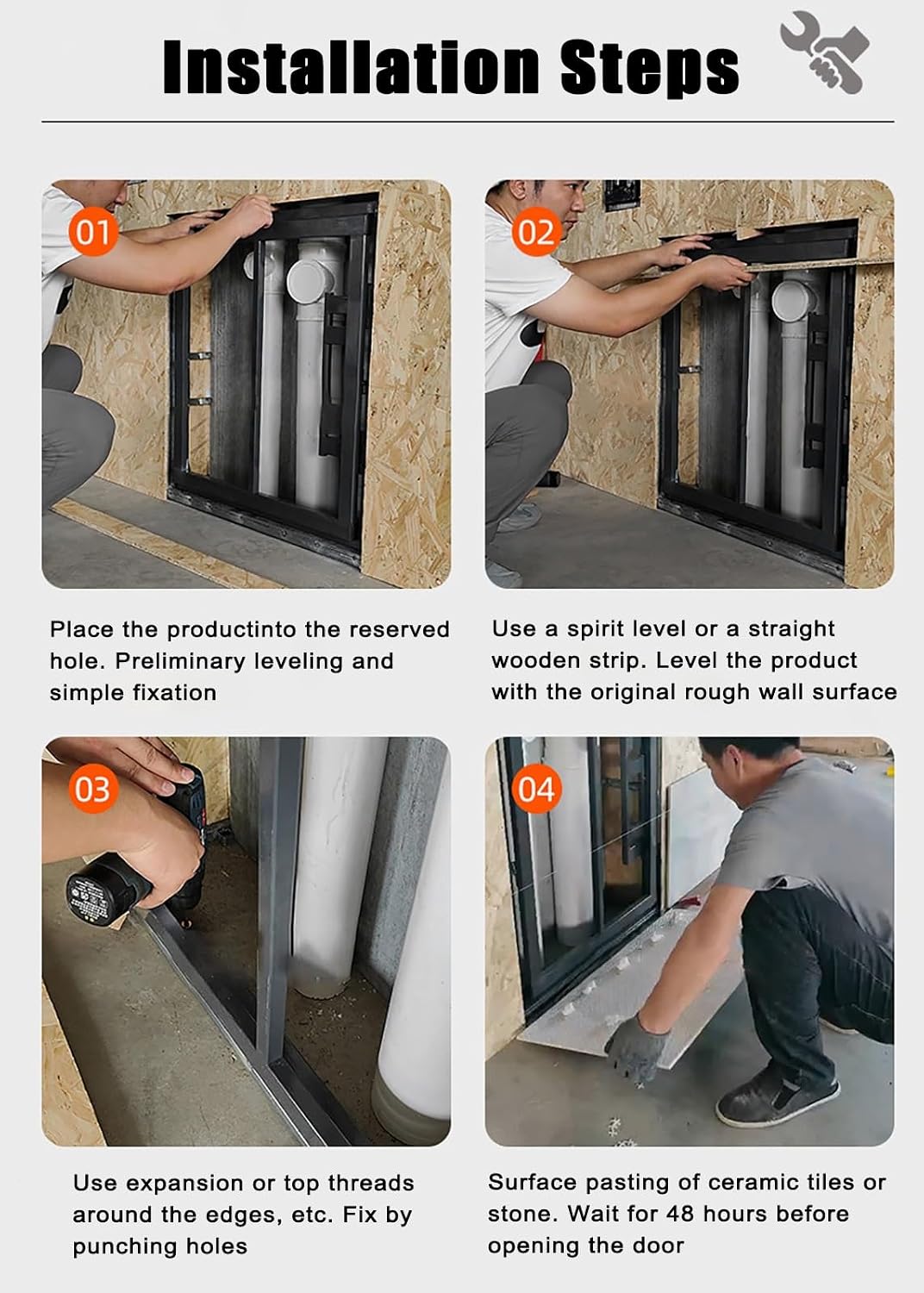 Installation Steps

01

Place the productinto the reserved hole. Preliminary leveling and simple fixation

02

Use a spirit level or a straight wooden strip. Level the product with the original rough wall surface

03

Use expansion or top threads around the edges, etc. Fix by punching holes

04

Surface pasting of ceramic tiles or stone. Wait for 48 hours before opening the door