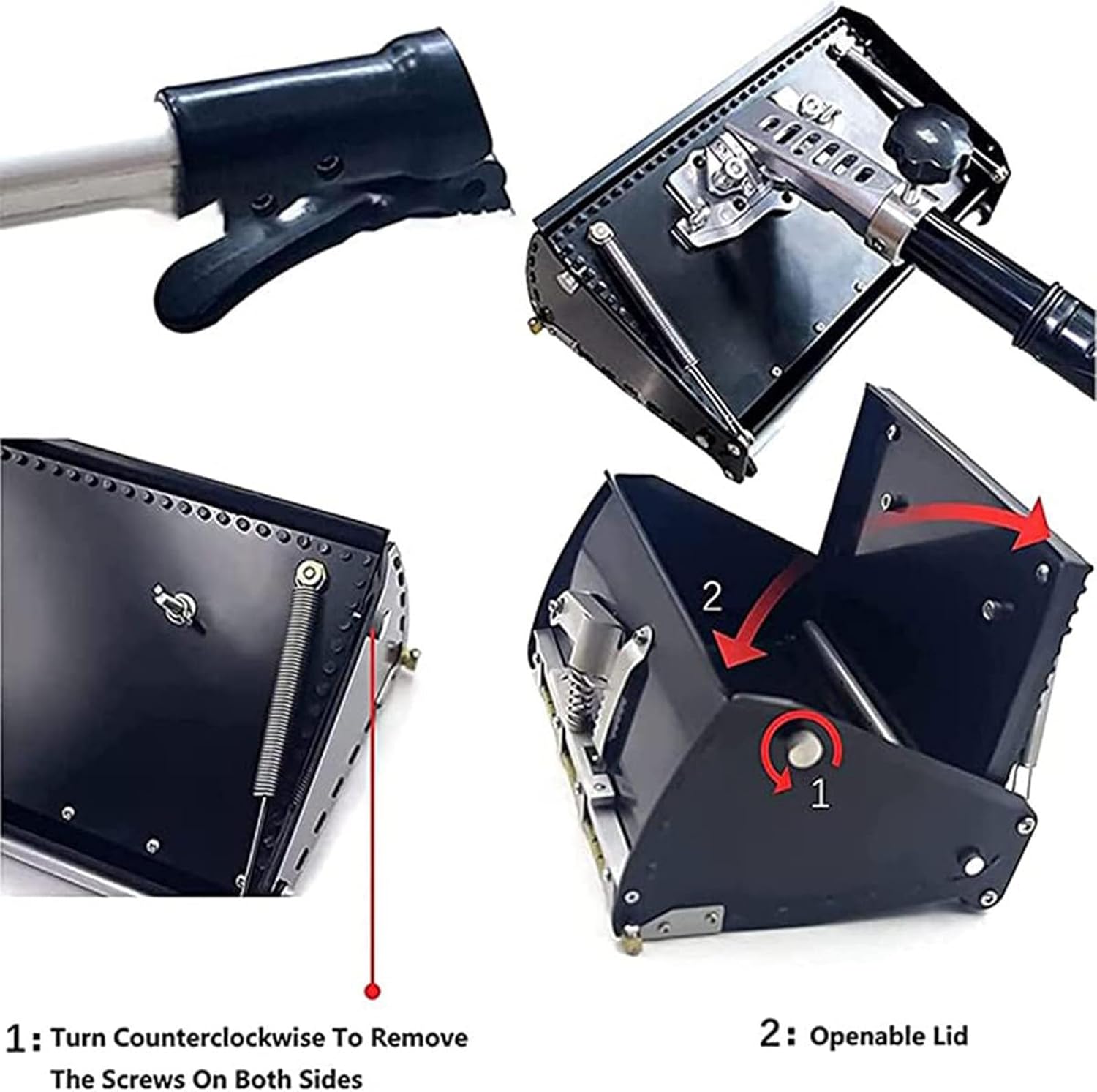 2

1

1: Turn Counterclockwise To Remove The Screws On Both Sides

2: Openable Lid