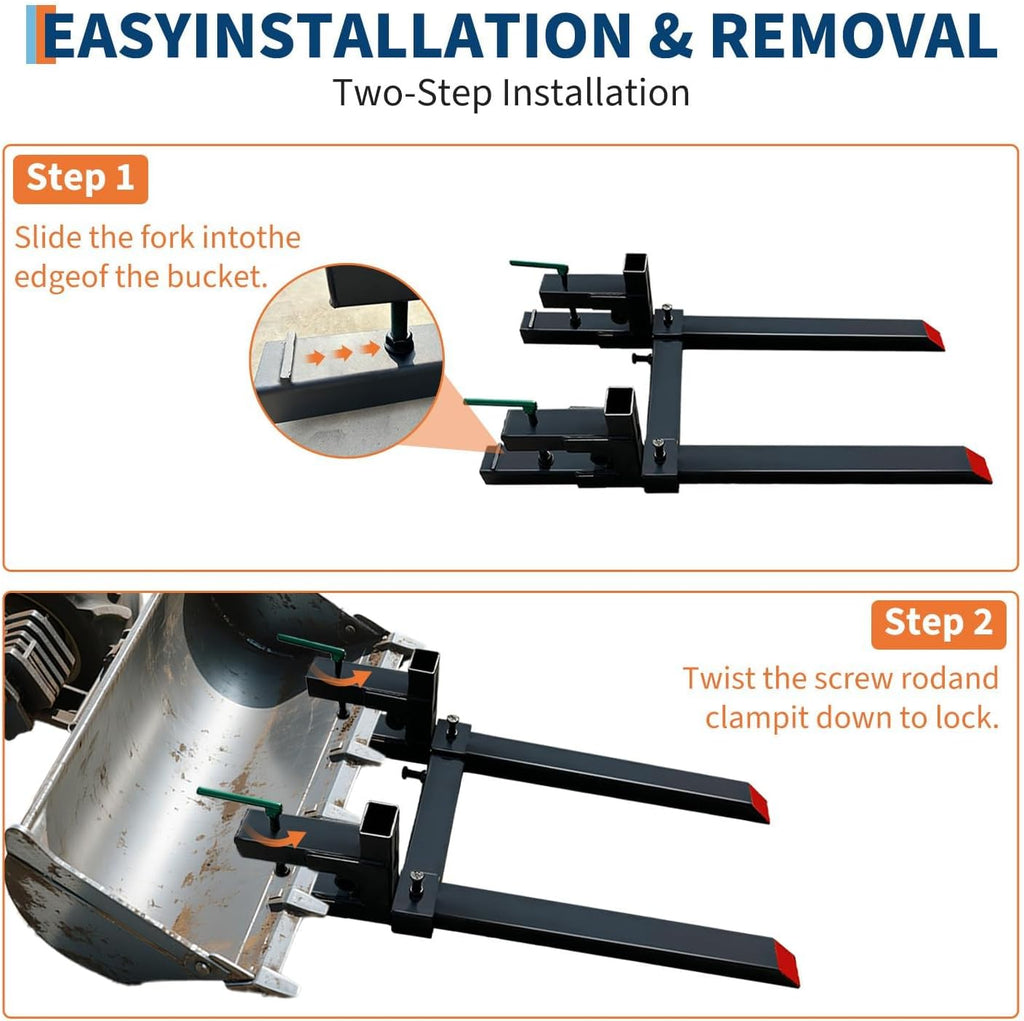 EASYINSTALLATION & REMOVAL
Two-Step Installation

Step 1
Slide the fork intothe edgeof the bucket.

Step 2
Twist the screw rodand clampit down to lock.