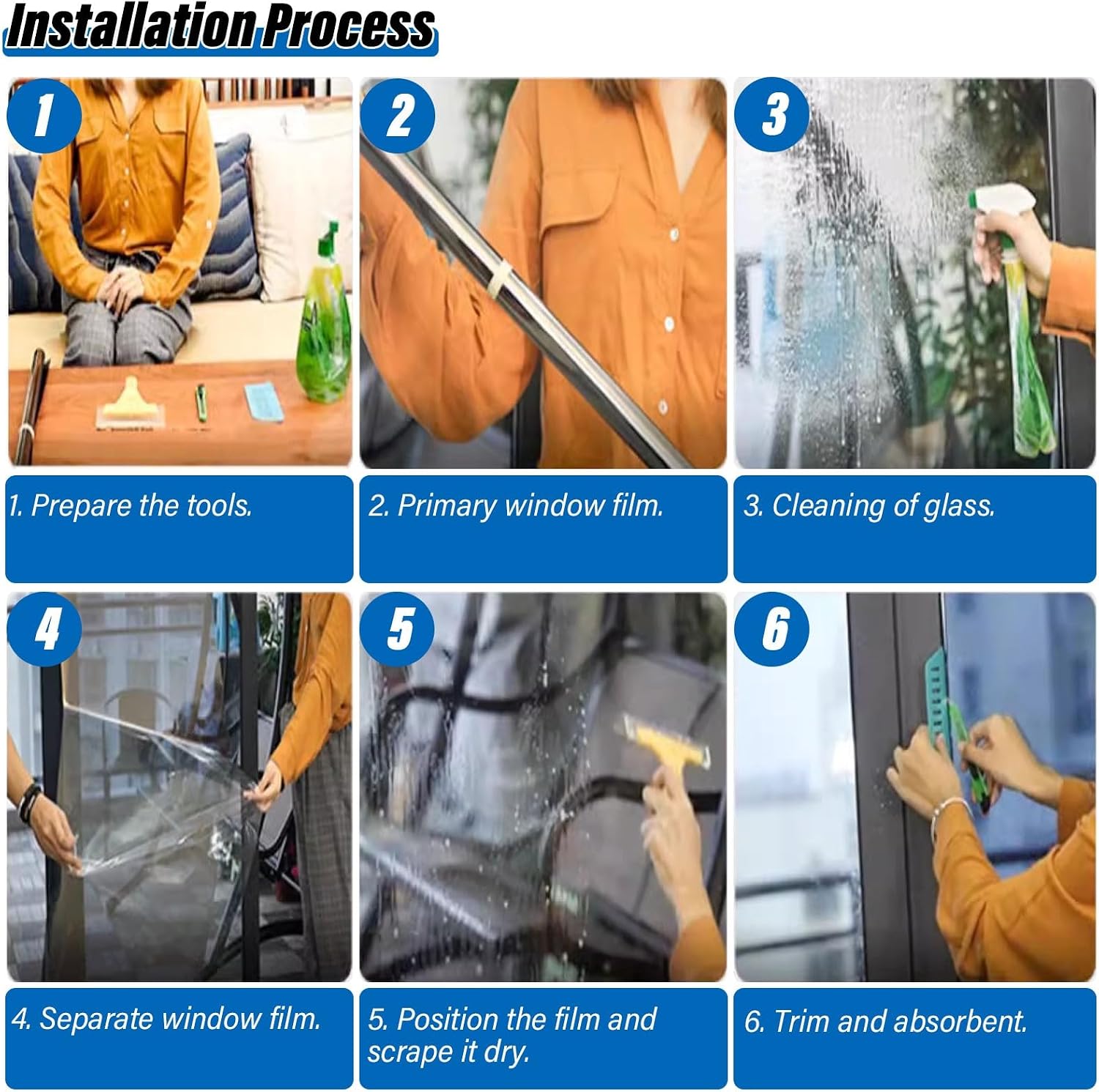 Installation Process

1

2

3

1. Prepare the tools.

2. Primary window film.

3. Cleaning of glass.

4

5

6

4. Separate window film.

5. Position the film and scrape it dry.

6. Trim and absorbent.