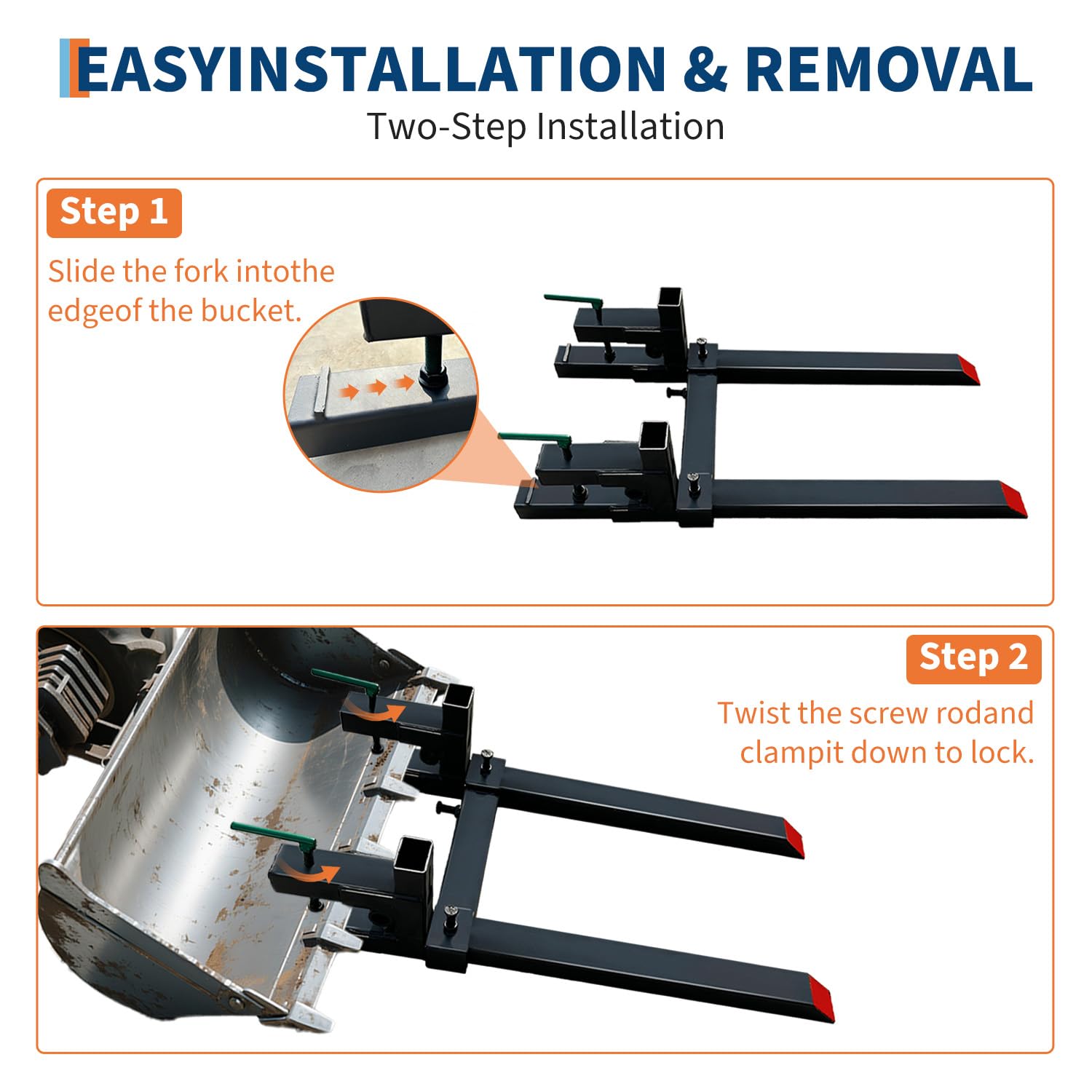 EASYINSTALLATION & REMOVAL

Two-Step Installation

Step 1

Slide the fork intothe edgeof the bucket.

Step 2

Twist the screw rodand clampit down to lock.