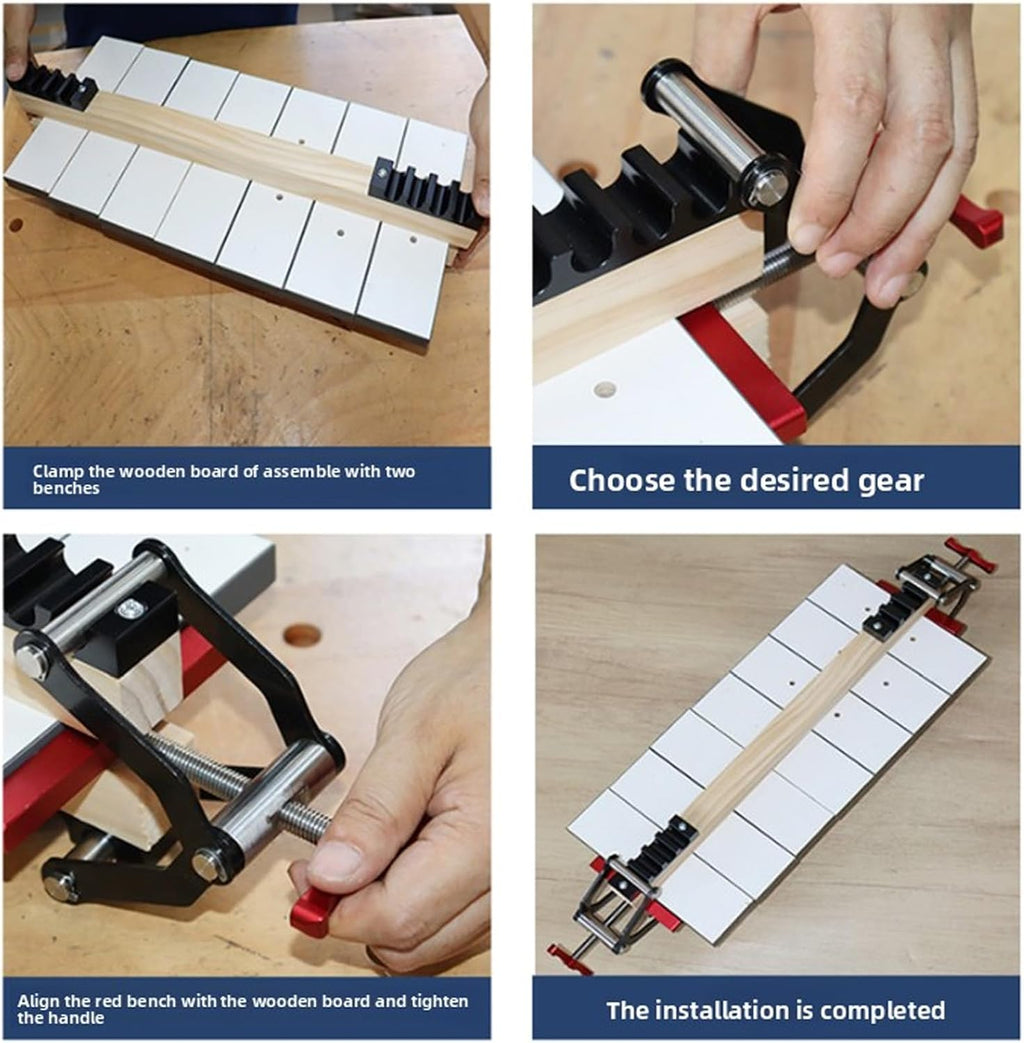 Clamp the wooden board of assemble with two benches

Choose the desired gear

Align the red bench with the wooden board and tighten the handle

The installation is completed