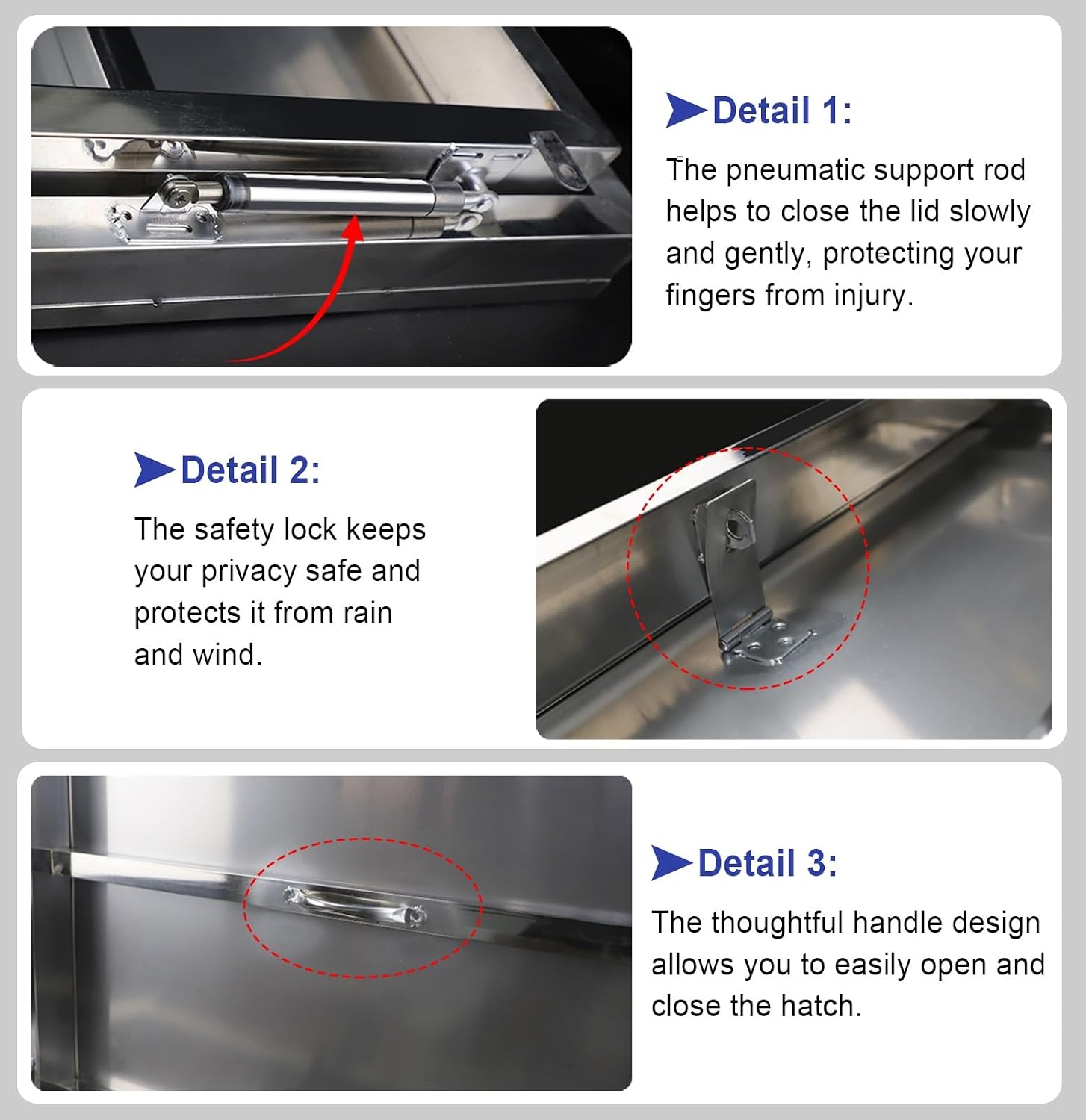 Detail 1:

The pneumatic support rod helps to close the lid slowly and gently, protecting your fingers from injury.

Detail 2:

The safety lock keeps your privacy safe and protects it from rain and wind.

Detail 3:

The thoughtful handle design allows you to easily open and close the hatch.