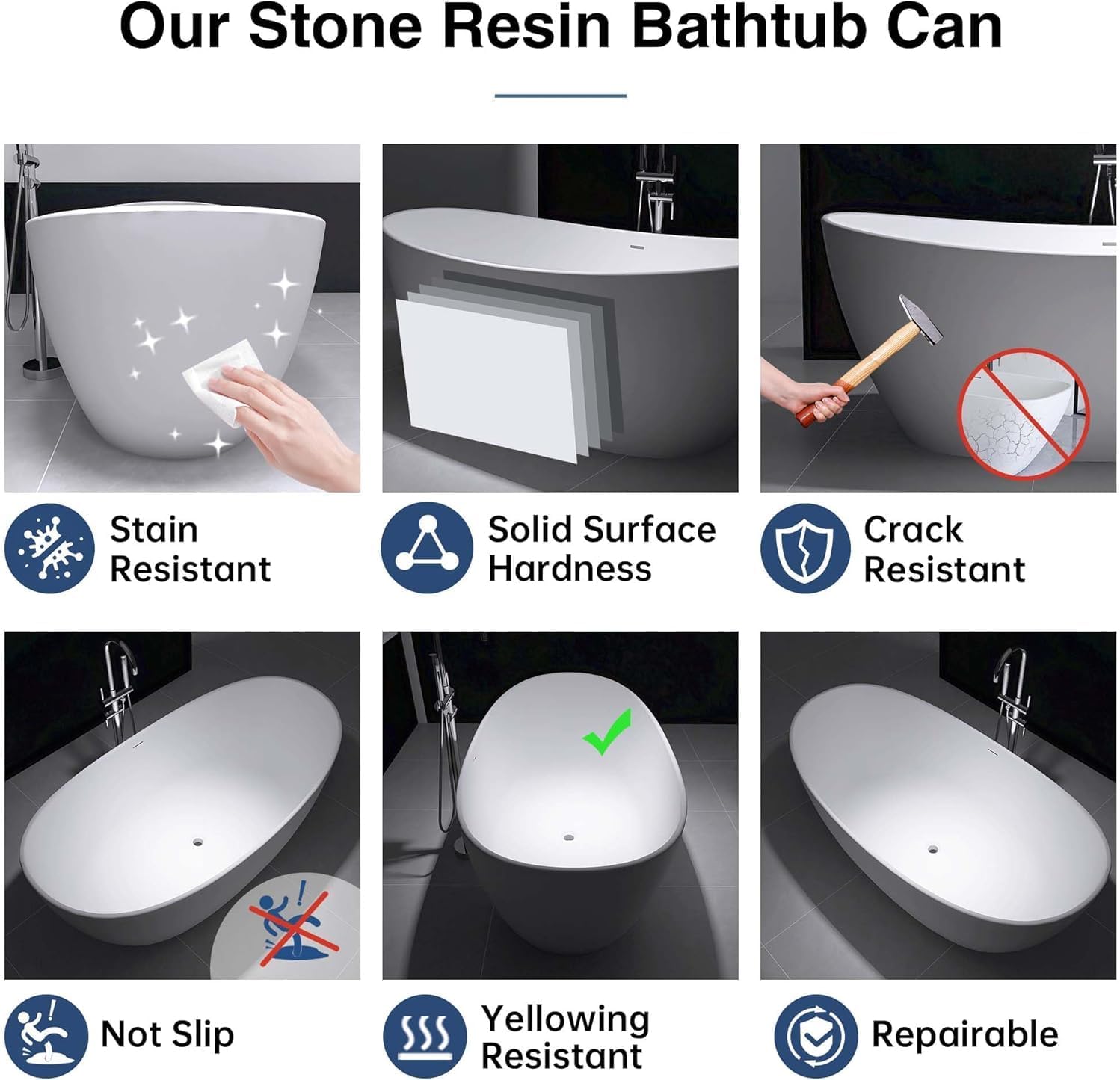 Our Stone Resin Bathtub Can

Stain Resistant

Solid Surface Hardness

Crack Resistant

Not Slip

Yellowing Resistant

Repairable