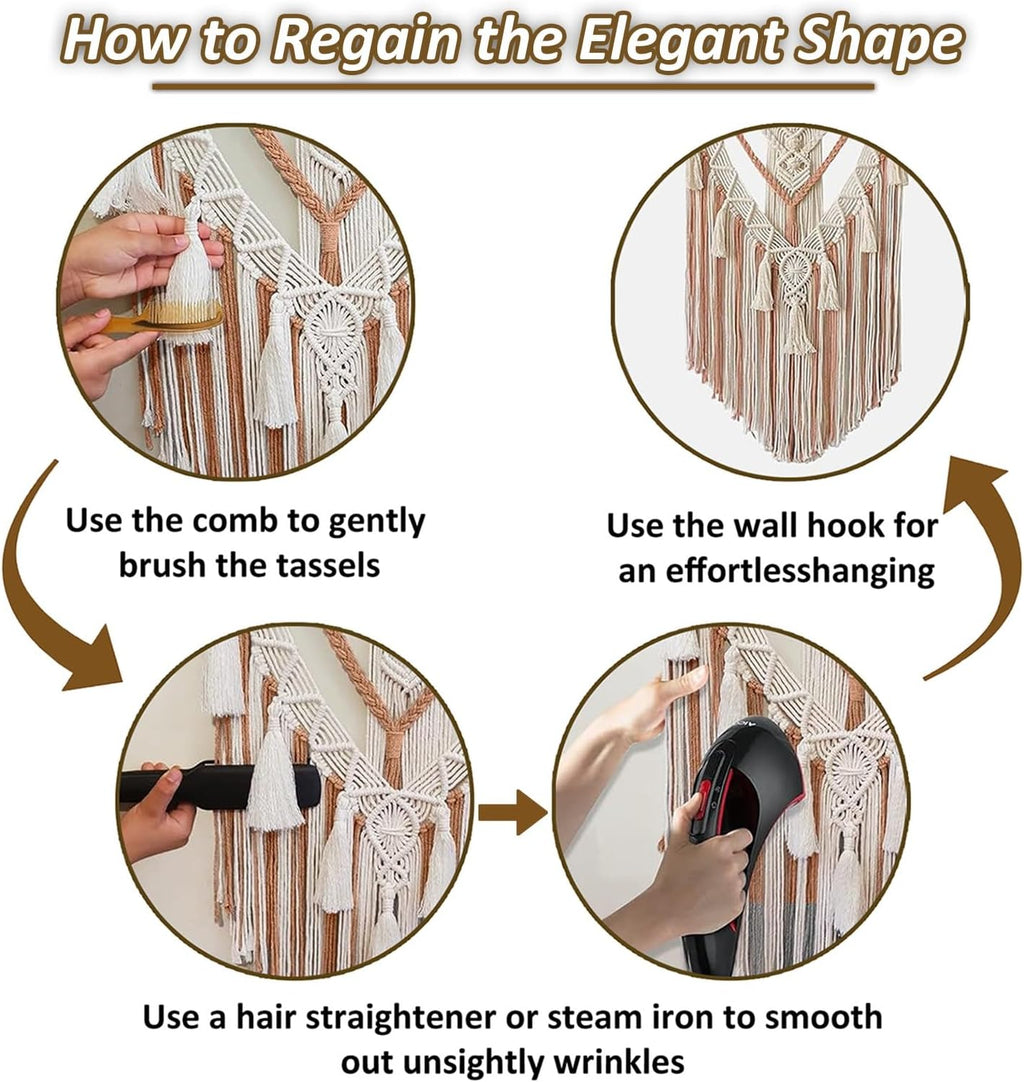 How to Regain the Elegant Shape

Use the comb to gently brush the tassels

Use the wall hook for an effortlesshanging

Use a hair straightener or steam iron to smooth out unsightly wrinkles