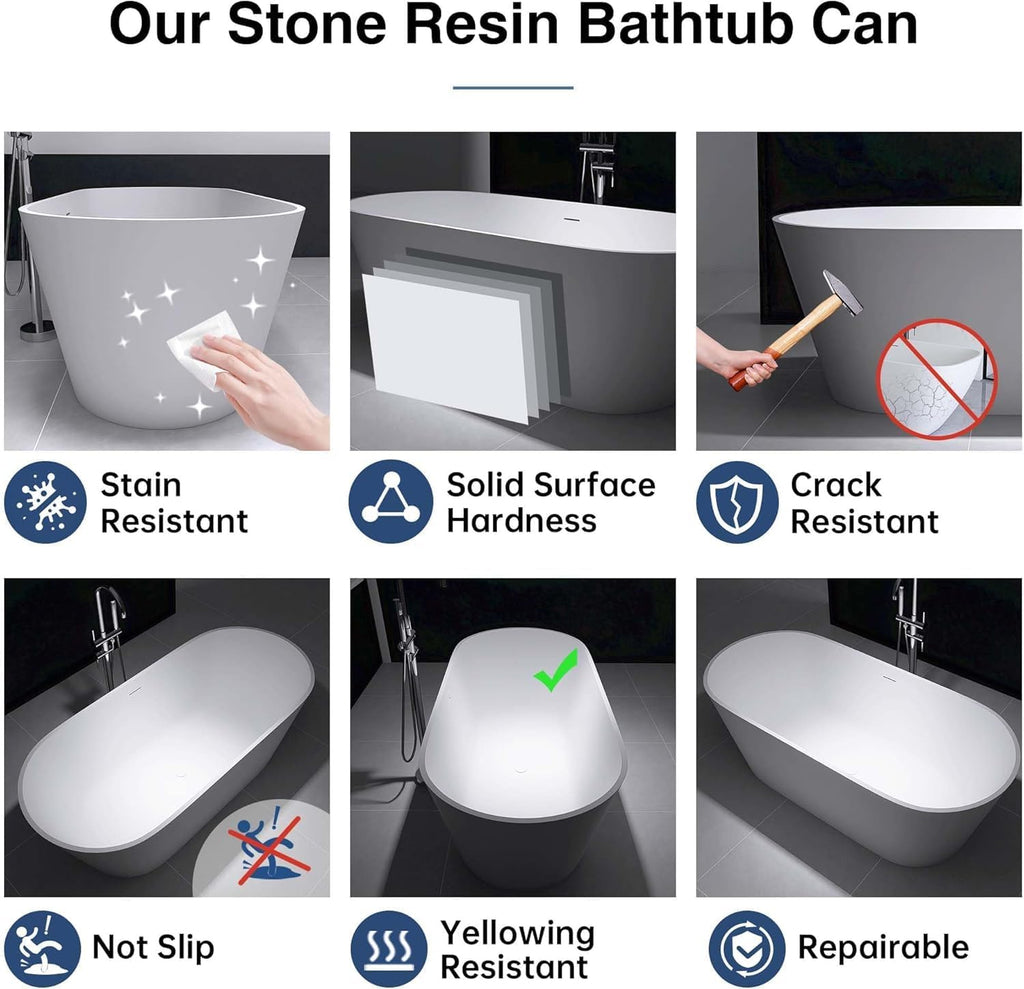 Our Stone Resin Bathtub Can

Stain Resistant

Solid Surface Hardness

Crack Resistant

Not Slip

Yellowing Resistant

Repairable