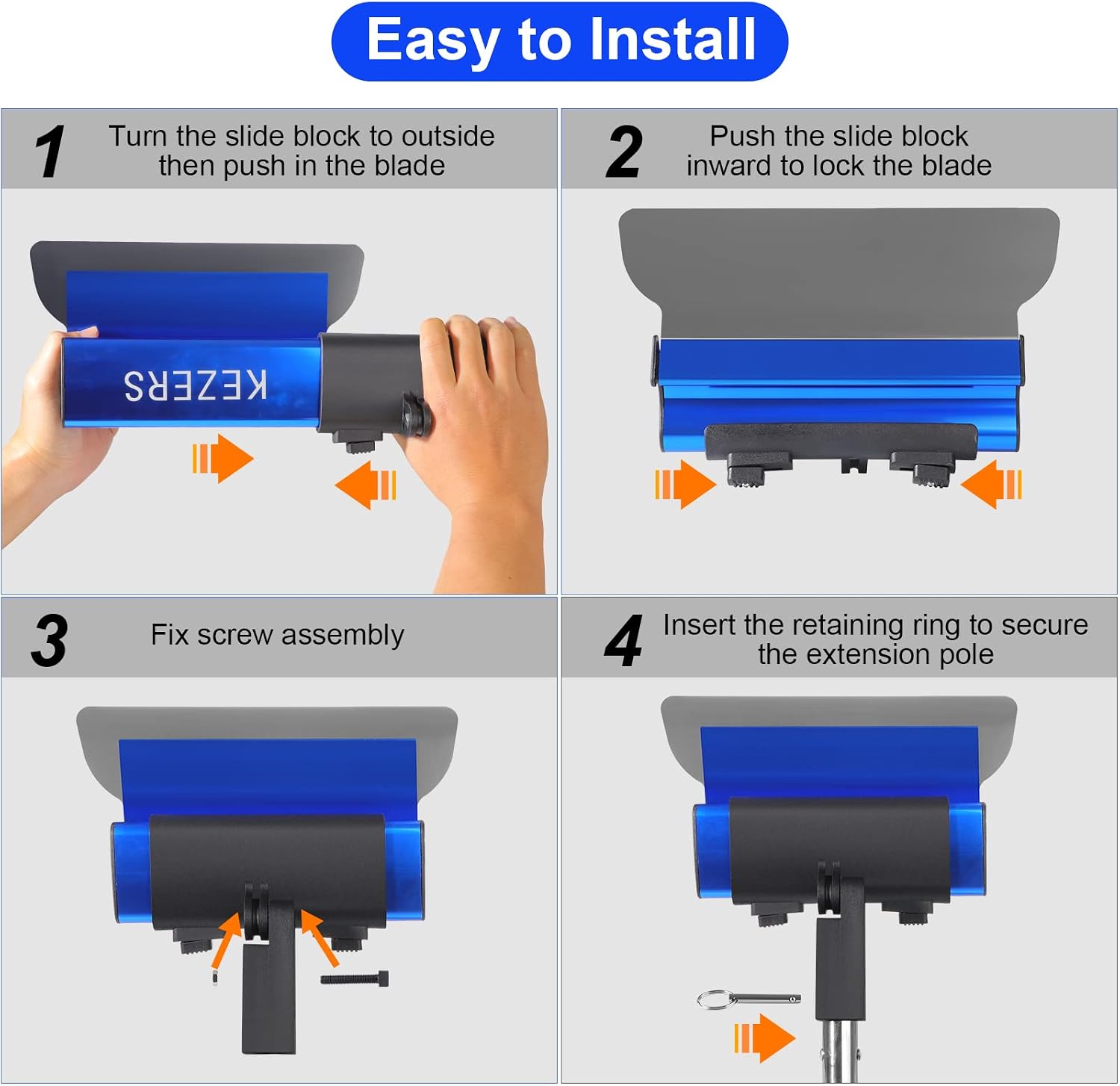 Easy to Install

1 Turn the slide block to outside then push in the blade

KEZERS

2 Push the slide block inward to lock the blade

3 Fix screw assembly

4 Insert the retaining ring to secure the extension pole