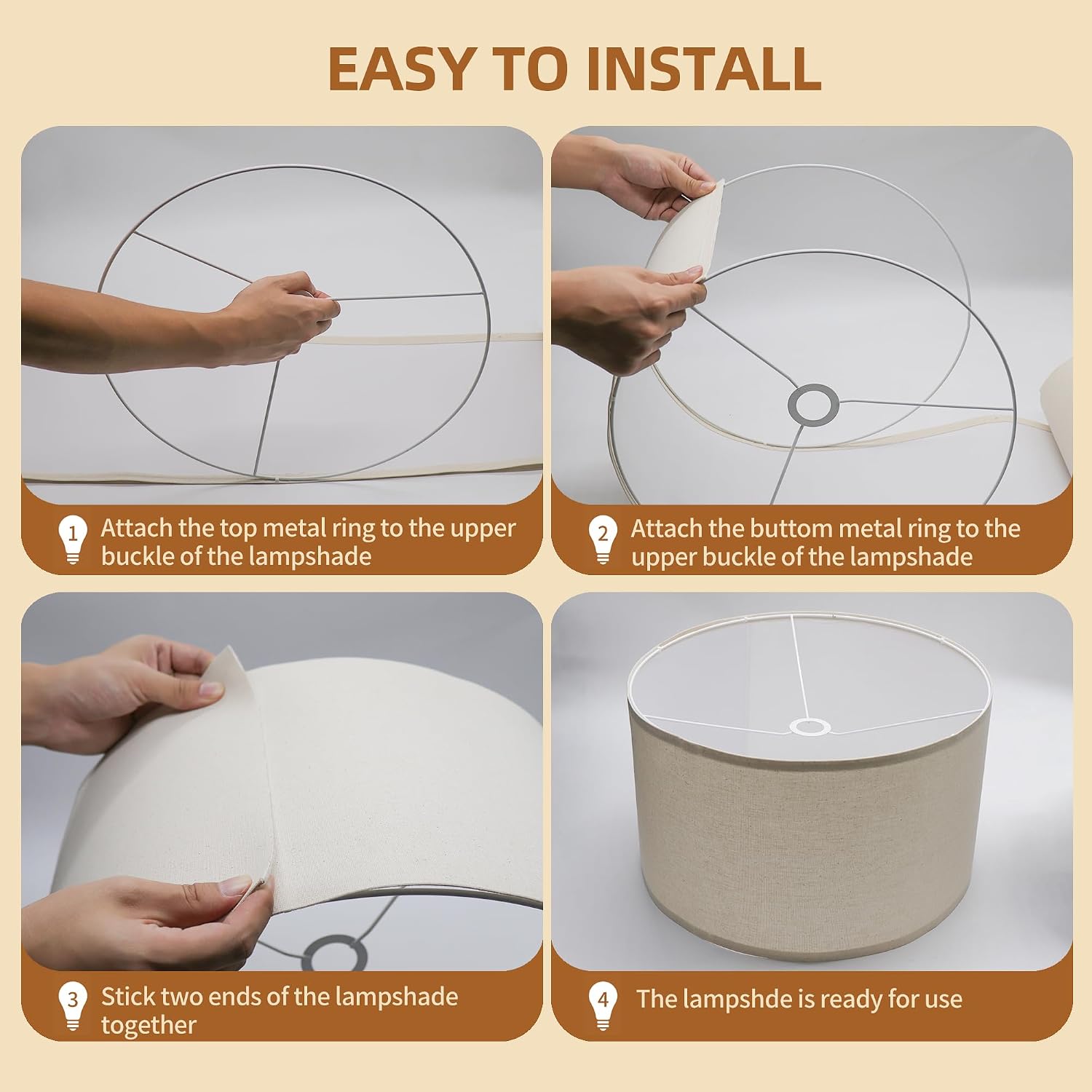 EASY TO INSTALL

1 Attach the top metal ring to the upper buckle of the lampshade

2 Attach the buttom metal ring to the upper buckle of the lampshade

3 Stick two ends of the lampshade together

4 The lampshde is ready for use