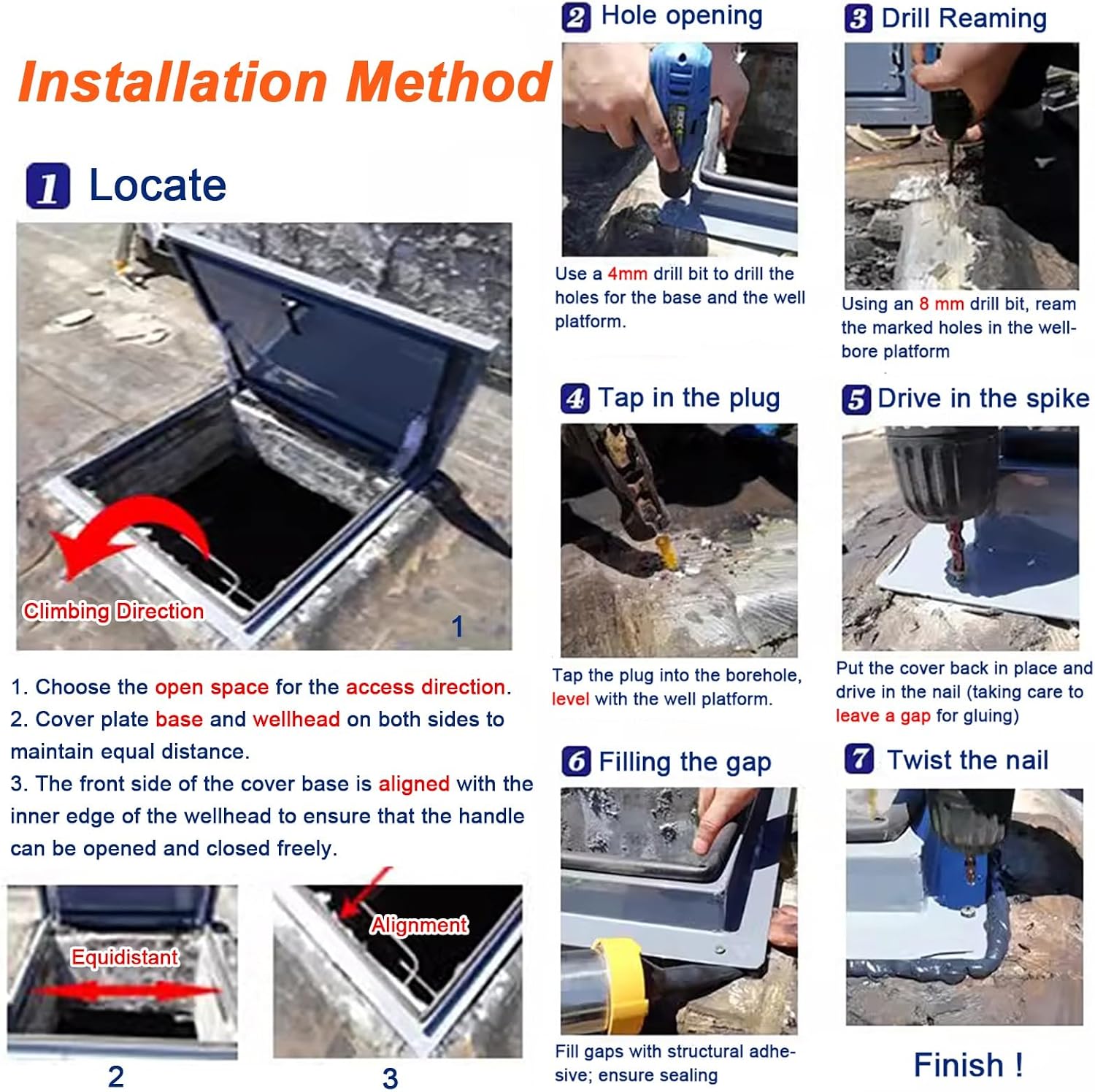 Installation Method

1 Locate

Climbing Direction

1

1. Choose the open space for the access direction.
2. Cover plate base and wellhead on both sides to maintain equal distance.
3. The front side of the cover base is aligned with the inner edge of the wellhead to ensure that the handle can be opened and closed freely.

Equidistant

2

Alignment

3

2 Hole opening

Use a 4mm drill bit to drill the holes for the base and the well platform.

3 Drill Reaming

Using an 8 mm drill bit, ream the marked holes in the wellbore platform

4 Tap in the plug

Tap the plug into the borehole, level with the well platform.

5 Drive in the spike

Put the cover back in place and drive in the nail (taking care to leave a gap for gluing)

6 Filling the gap

Fill gaps with structural adhesive; ensure sealing

7 Twist the nail

Finish !