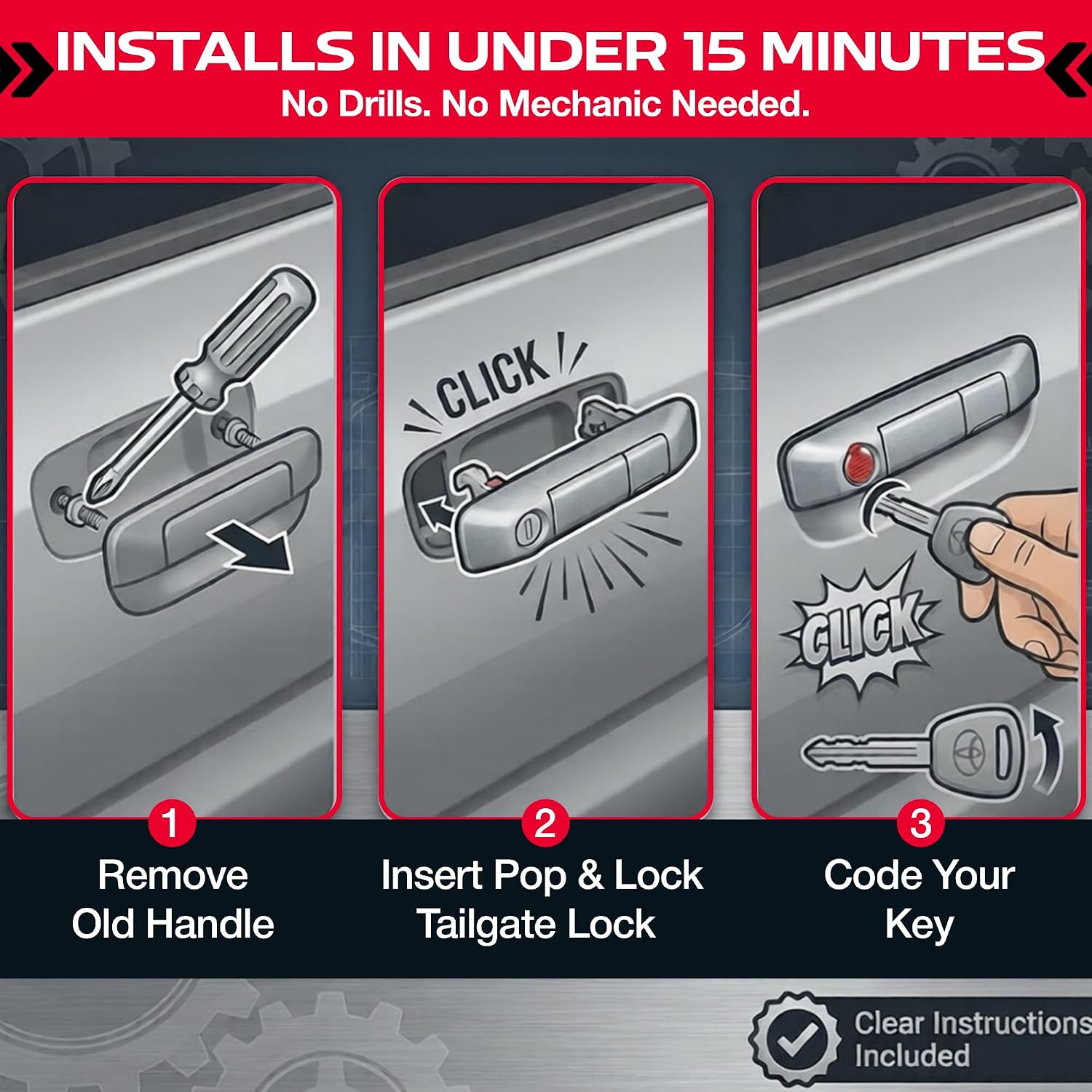 INSTALLS IN UNDER 15 MINUTES
No Drills. No Mechanic Needed.

CLICK

CLICK

1
Remove Old Handle

2
Insert Pop & Lock Tailgate Lock

3
Code Your Key

Clear Instructions Included