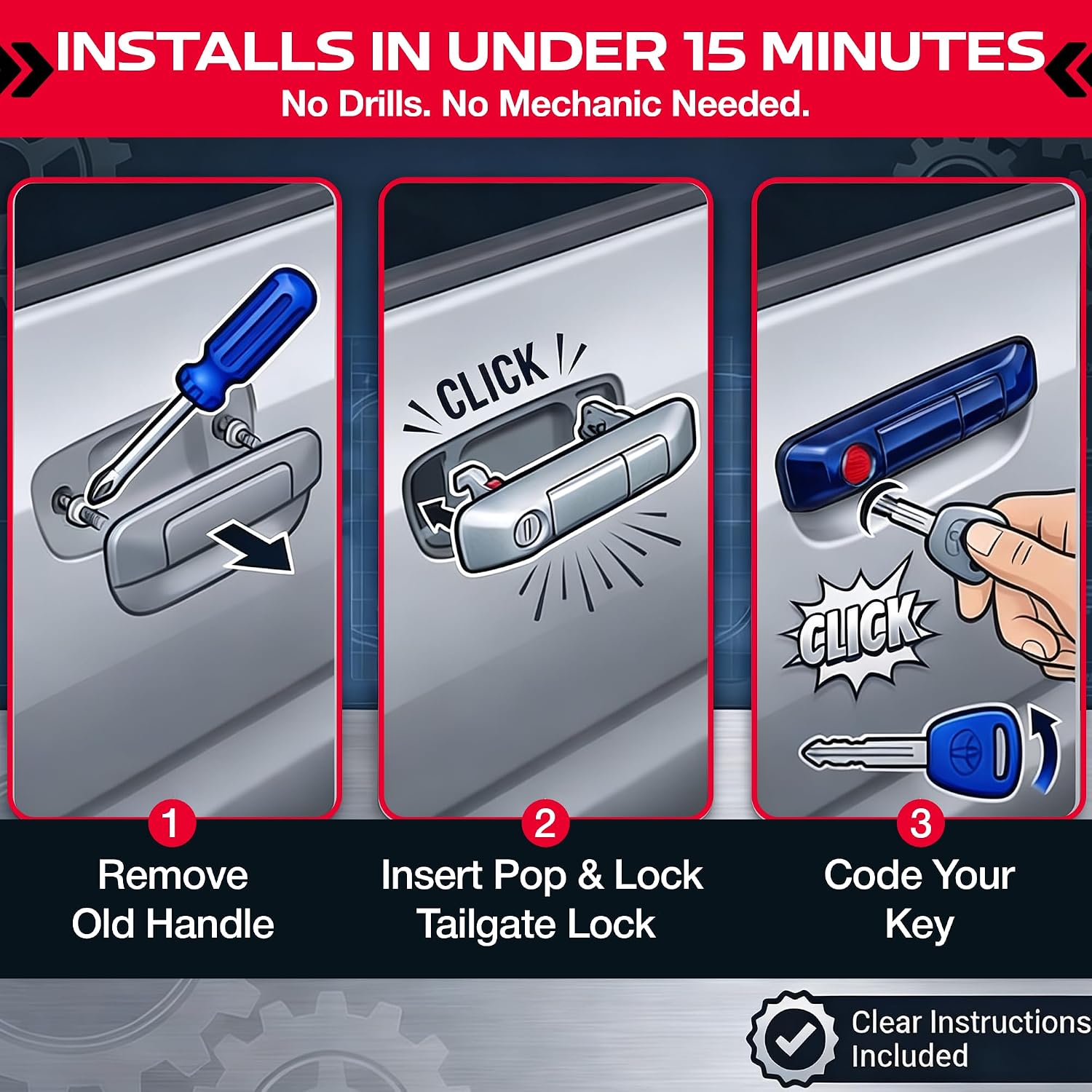 INSTALLS IN UNDER 15 MINUTES
No Drills. No Mechanic Needed.

CLICK

CLICK

1
Remove Old Handle

2
Insert Pop & Lock Tailgate Lock

3
Code Your Key

Clear Instructions Included