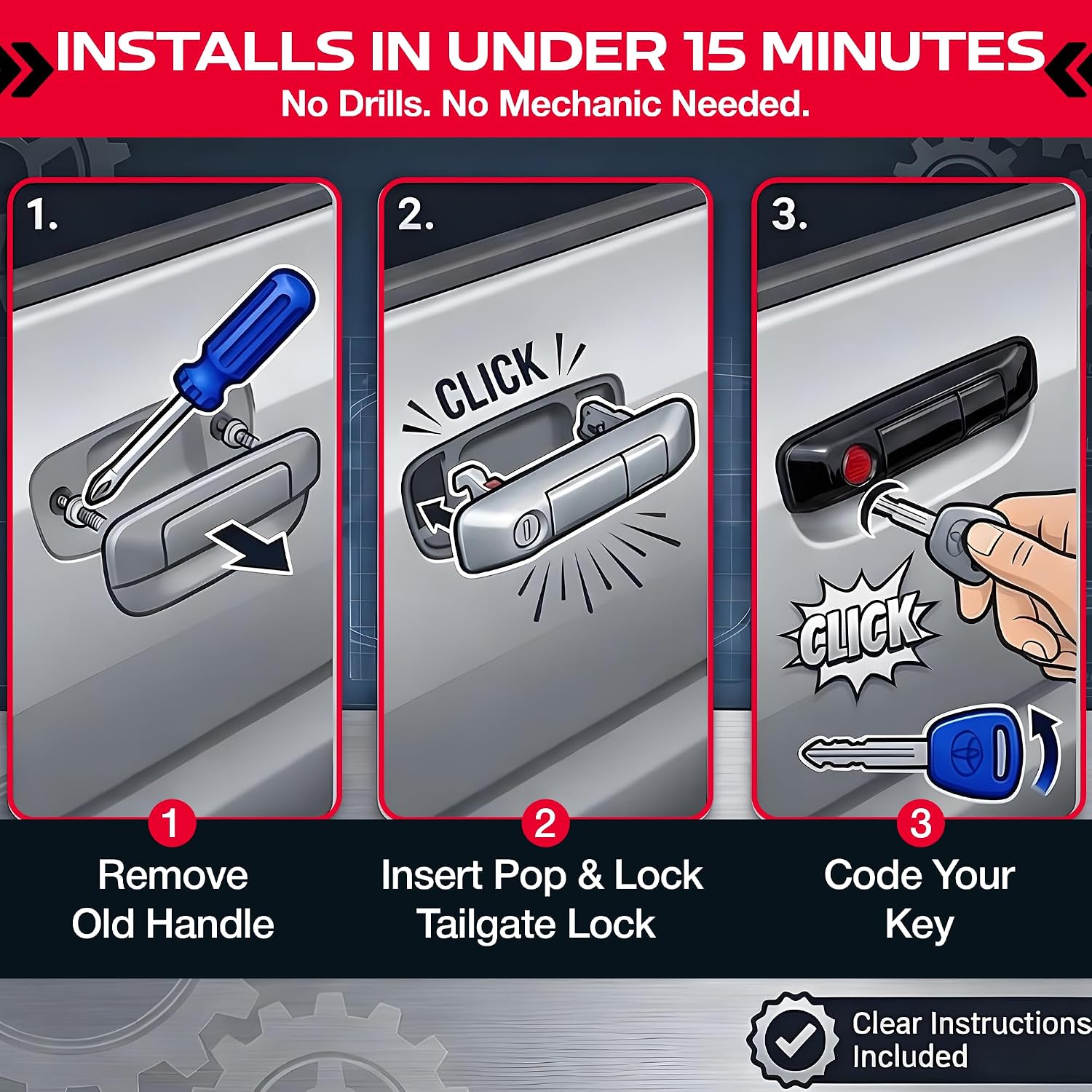 INSTALLS IN UNDER 15 MINUTES
No Drills. No Mechanic Needed.

1.

2.

CLICK

3.

CLICK

1
Remove Old Handle

2
Insert Pop & Lock Tailgate Lock

3
Code Your Key

Clear Instructions Included