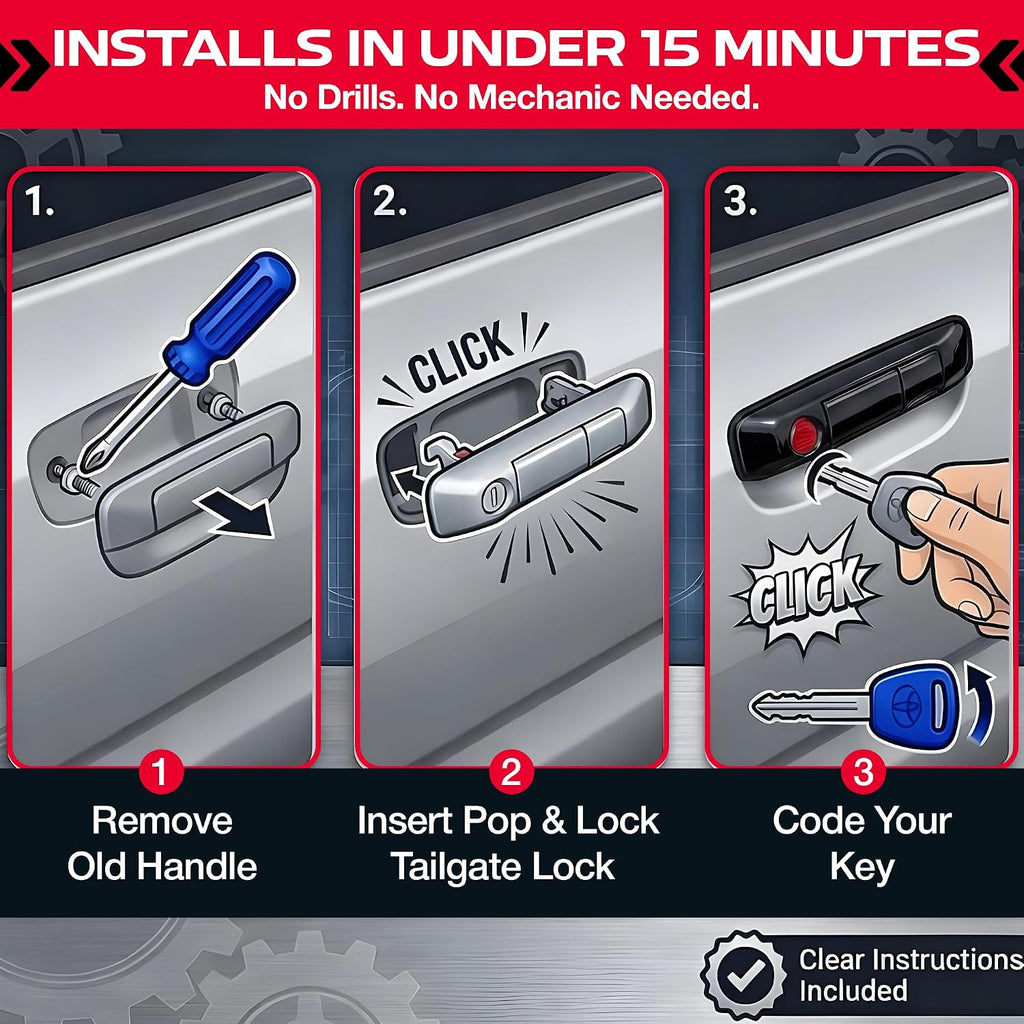 INSTALLS IN UNDER 15 MINUTES
No Drills. No Mechanic Needed.

1.

2.

CLICK

3.

CLICK

1
Remove Old Handle

2
Insert Pop & Lock Tailgate Lock

3
Code Your Key

Clear Instructions Included